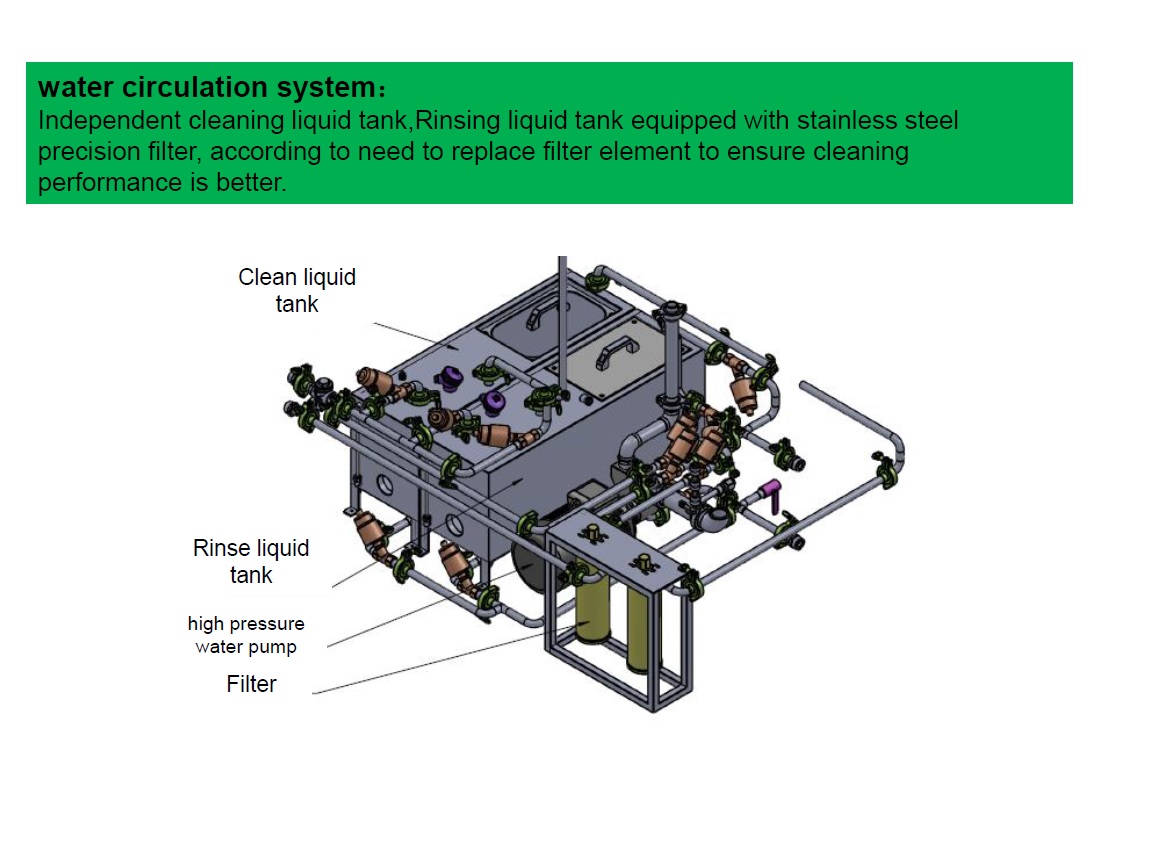 water circulation system：
Independent cleaning liquid tank,Rinsing liquid tank equipped with stainless steel precision filter, according to need to replace filter element to ensure cleaning performance is better.

Clean liquid tank

Rinse liquid tank

high pressure water pump

Filter